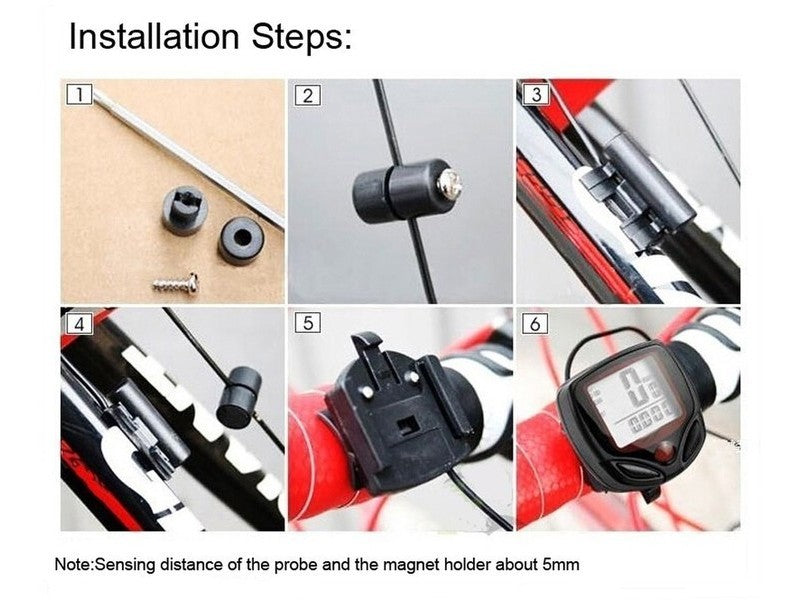 Installation Steps:

1

2

3

4

5

6

Note:Sensing distance of the probe and the magnet holder about 5mm